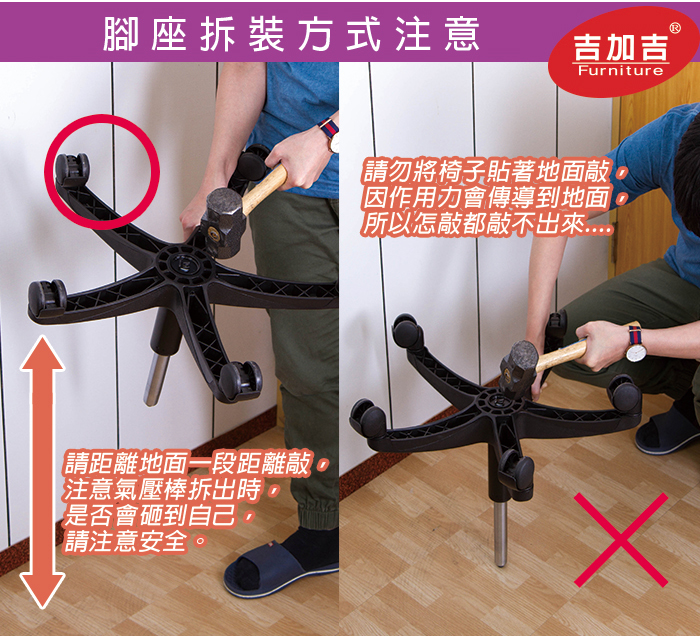 腳座拆裝方式注意

吉加吉®
Furniture

請勿將椅子貼著地面敲，因作用力會傳導到地面，所以怎敲都敲不出來....

請距離地面一段距離敲，注意氣壓棒拆出時，是否會砸到自己，請注意安全。