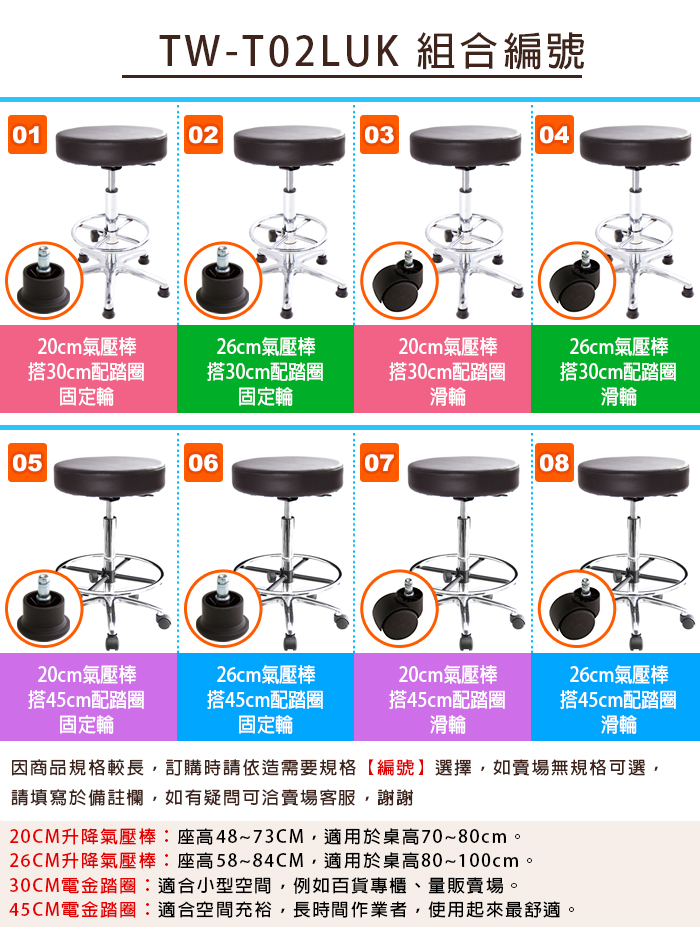 TW-T02LUK 組合編號

01
20cm氣壓棒
搭30cm配踏圈
固定輪

02
26cm氣壓棒
搭30cm配踏圈
固定輪

03
20cm氣壓棒
搭30cm配踏圈
滑輪

04
26cm氣壓棒
搭30cm配踏圈
滑輪

05
20cm氣壓棒
搭45cm配踏圈
固定輪

06
26cm氣壓棒
搭45cm配踏圈
固定輪

07
20cm氣壓棒
搭45cm配踏圈
滑輪

08
26cm氣壓棒
搭45cm配踏圈
滑輪

因商品規格較長，訂購時請依造需要規格【編號】選擇，如賣場無規格可選，請填寫於備註欄，如有疑問可洽賣場客服，謝謝

20CM升降氣壓棒：座高48~73CM，適用於桌高70~80cm。
26CM升降氣壓棒：座高58~84CM，適用於桌高80~100cm。
30CM電金踏圈：適合小型空間，例如百貨專櫃、量販賣場。
45CM電金踏圈：適合空間充裕，長時間作業者，使用起來最舒適。