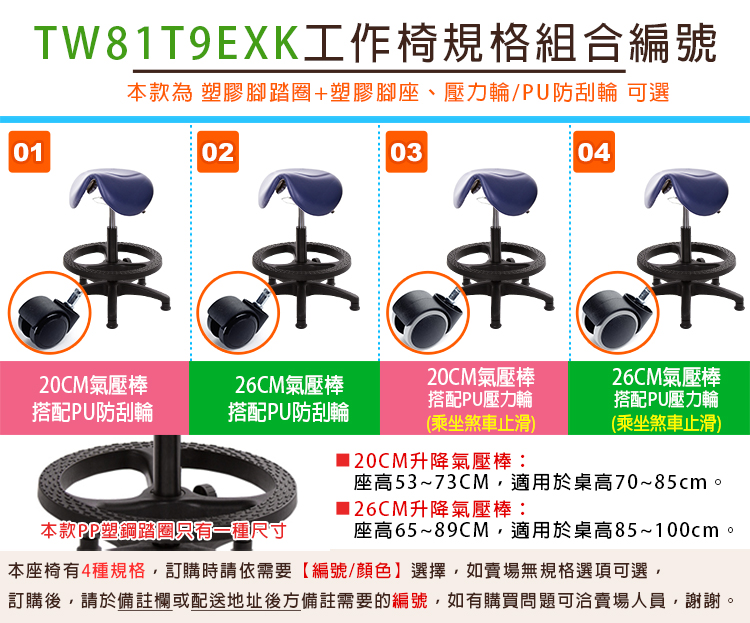 TW81T9EXK工作椅規格組合編號

本款為 塑膠腳踏圈+塑膠腳座、壓力輪/PU防刮輪 可選

01

02

03

04

20CM氣壓棒
搭配PU防刮輪

26CM氣壓棒
搭配PU防刮輪

20CM氣壓棒
搭配PU壓力輪
(乘坐煞車止滑)

26CM氣壓棒
搭配PU壓力輪
(乘坐煞車止滑)

本款PP塑鋼踏圈只有一種尺寸

■20CM升降氣壓棒：
座高53~73CM，適用於桌高70~85cm。
■26CM升降氣壓棒：
座高65~89CM，適用於桌高85~100cm。

本座椅有4種規格，訂購時請依需要【編號/顏色】選擇，如賣場無規格選項可選，
訂購後，請於備註欄或配送地址後方備註需要的編號，如有購買問題可洽賣場人員，謝謝。