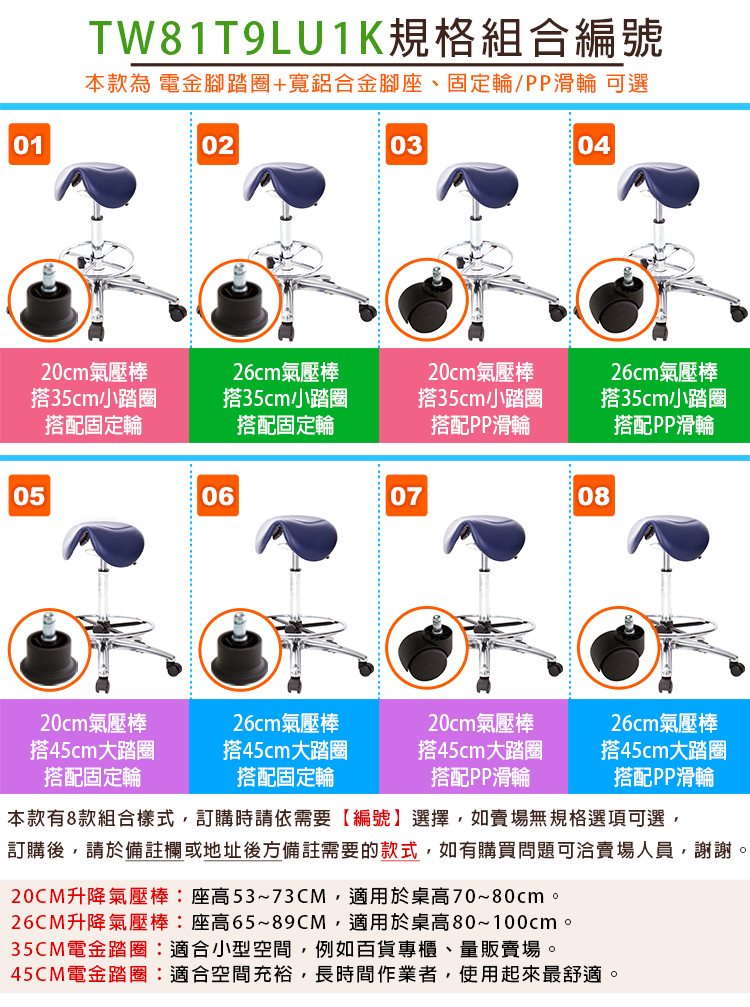 TW81T9LU1K規格組合編號

本款為 電金腳踏圈+寬鋁合金腳座、固定輪/PP滑輪 可選

01

20cm氣壓棒
搭35cm小踏圈
搭配固定輪

02

26cm氣壓棒
搭35cm小踏圈
搭配固定輪

03

20cm氣壓棒
搭35cm小踏圈
搭配PP滑輪

04

26cm氣壓棒
搭35cm小踏圈
搭配PP滑輪

05

20cm氣壓棒
搭45cm大踏圈
搭配固定輪

06

26cm氣壓棒
搭45cm大踏圈
搭配固定輪

07

20cm氣壓棒
搭45cm大踏圈
搭配PP滑輪

08

26cm氣壓棒
搭45cm大踏圈
搭配PP滑輪

本款有8款組合樣式，訂購時請依需要【編號】選擇，如賣場無規格選項可選，訂購後，請於備註欄或地址後方備註需要的款式，如有購買問題可洽賣場人員，謝謝。

20CM升降氣壓棒：座高53~73CM，適用於桌高70~80cm。
26CM升降氣壓棒：座高65~89CM，適用於桌高80~100cm。
35CM電金踏圈：適合小型空間，例如百貨專櫃、量販賣場。
45CM電金踏圈：適合空間充裕，長時間作業者，使用起來最舒適。