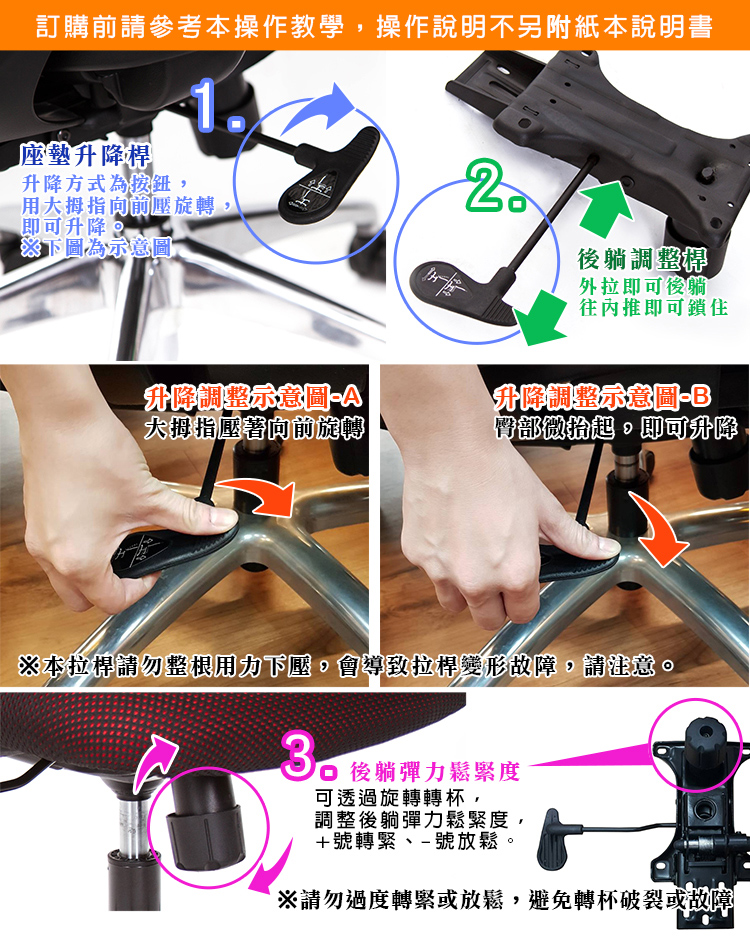 訂購前請參考本操作教學，操作說明不另附紙本說明書

1.

座墊升降桿
升降方式為按鈕，用大拇指向前壓旋轉，即可升降。
※下圖為示意圖

2.

後躺調整桿
外拉即可後躺
往內推即可鎖住

升降調整示意圖-A
大拇指壓著向前旋轉

升降調整示意圖-B
臀部微抬起，即可升降

※本拉桿請勿整根用力下壓，會導致拉桿變形故障，請注意。

3. 後躺彈力鬆緊度
可透過旋轉轉杯，調整後躺彈力鬆緊度，＋號轉緊、－號放鬆。

※請勿過度轉緊或放鬆，避免轉杯破裂或故障